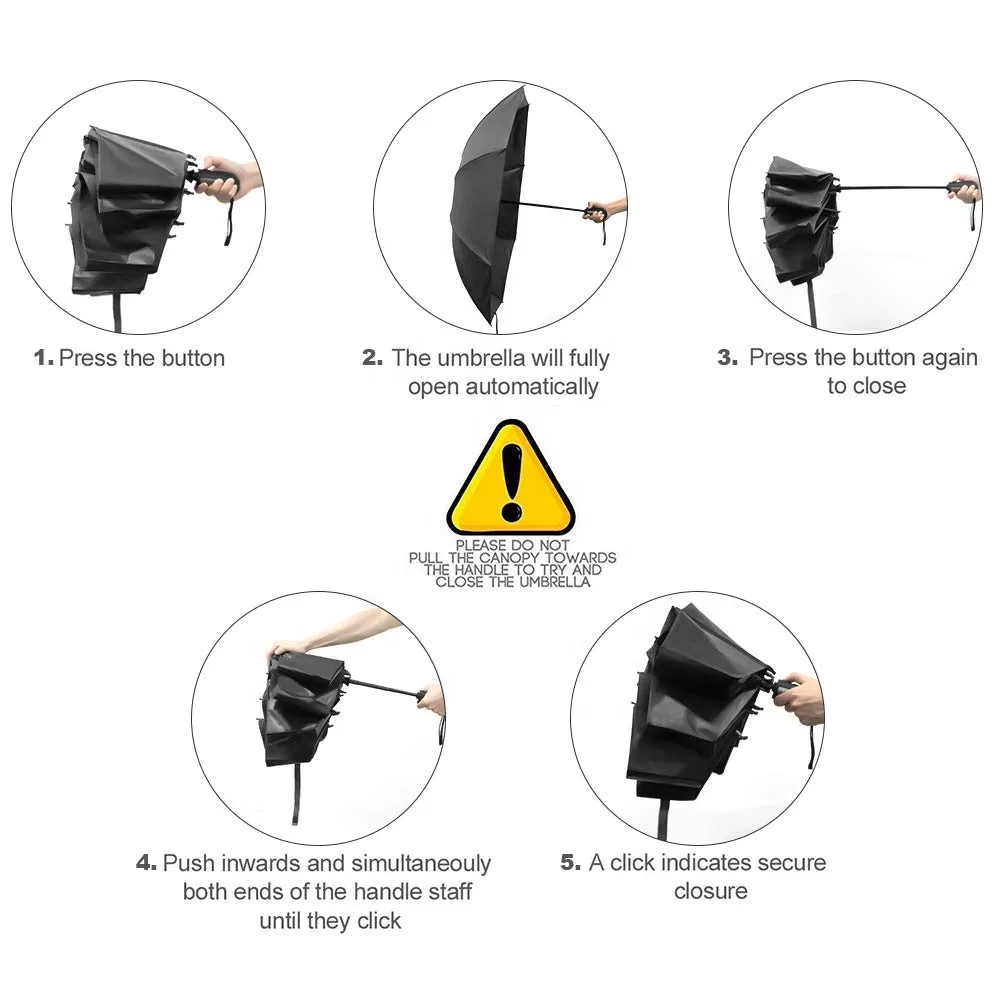 1. Press the button

2. The umbrella will fully open automatically

3. Press the button again to close

PLEASE DO NOT PULL THE CANOPY TOWARDS THE HANDLE TO TRY AND CLOSE THE UMBRELLA

4. Push inwards and simultaneouly both ends of the handle staff until they click

5. A click indicates secure closure