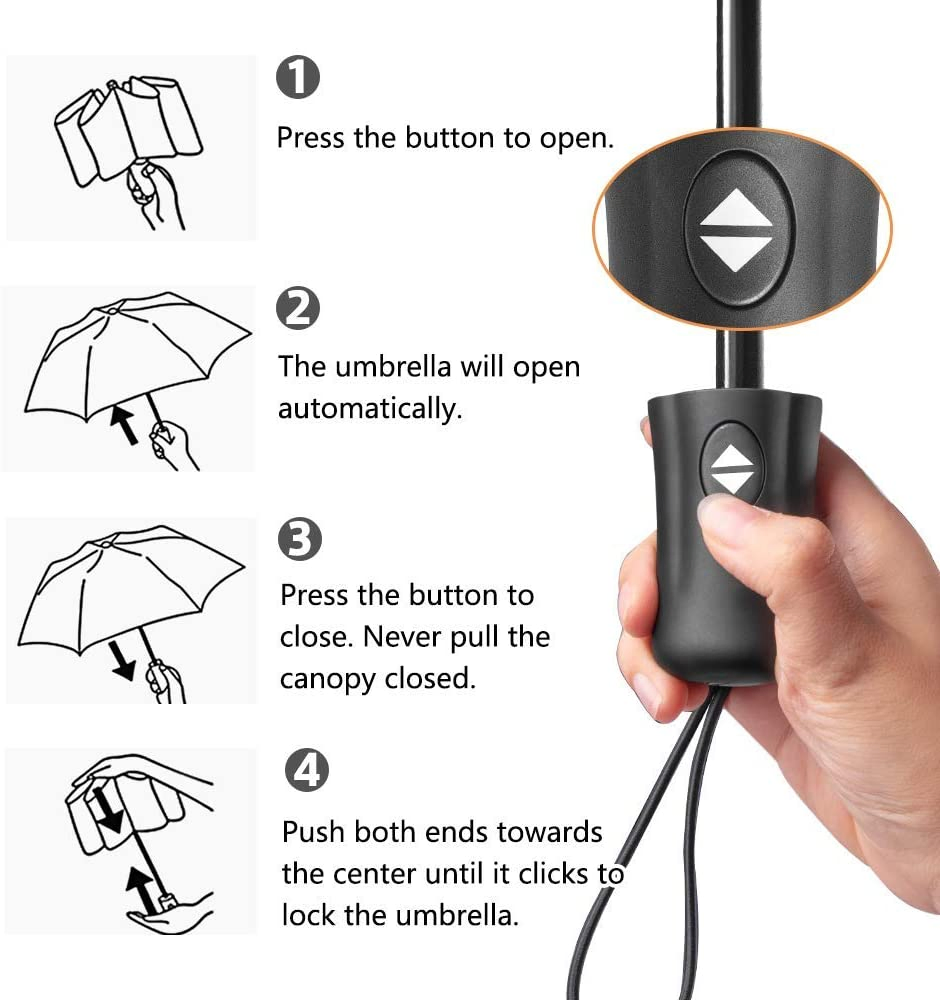 1
Press the button to open.

2
The umbrella will open automatically.

3
Press the button to close. Never pull the canopy closed.

4
Push both ends towards the center until it clicks to lock the umbrella.