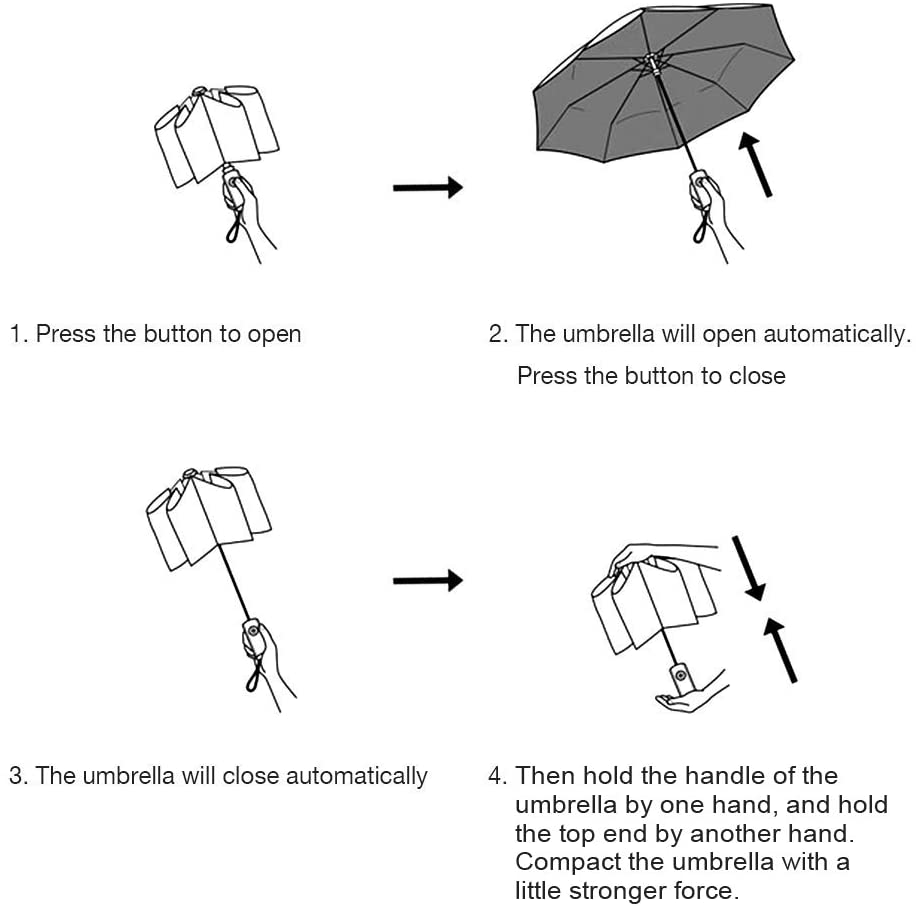 1. Press the button to open

2. The umbrella will open automatically.
Press the button to close

3. The umbrella will close automatically

4. Then hold the handle of the umbrella by one hand, and hold the top end by another hand. Compact the umbrella with a little stronger force.