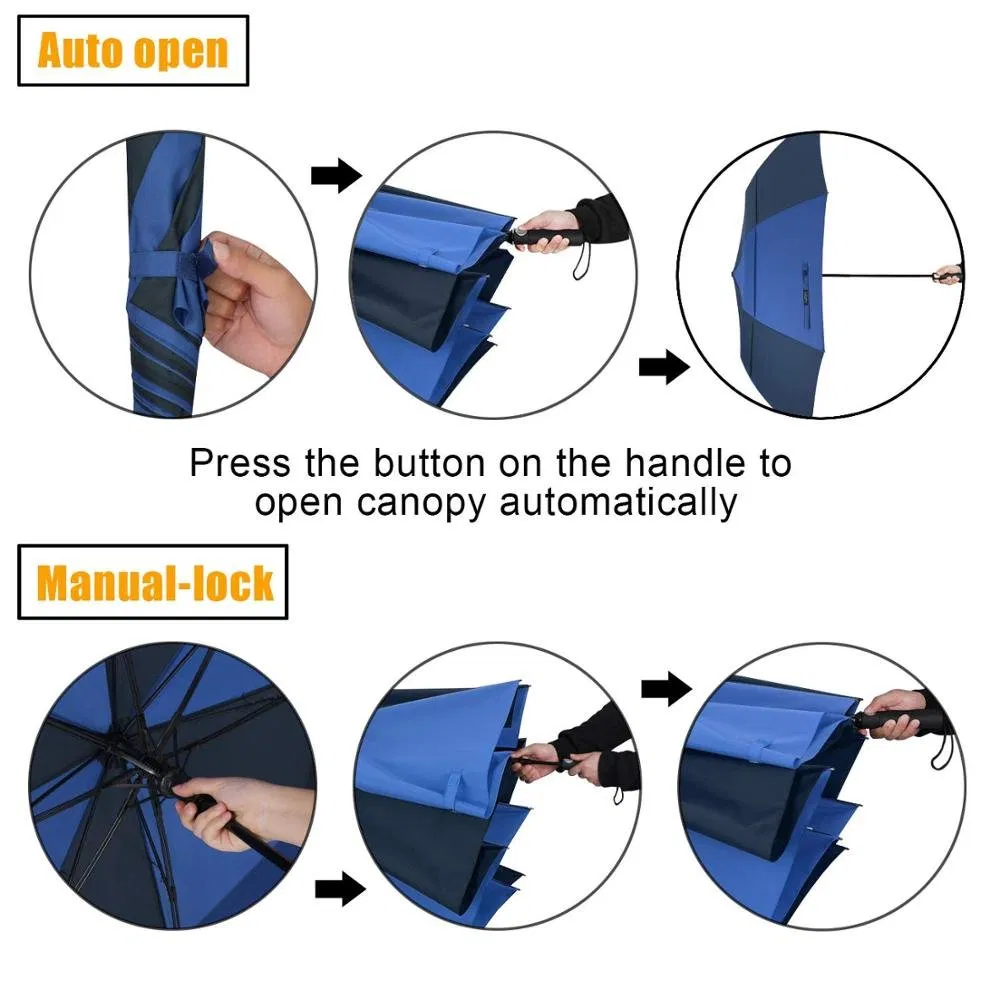 Auto open

Press the button on the handle to open canopy automatically

Manual-lock