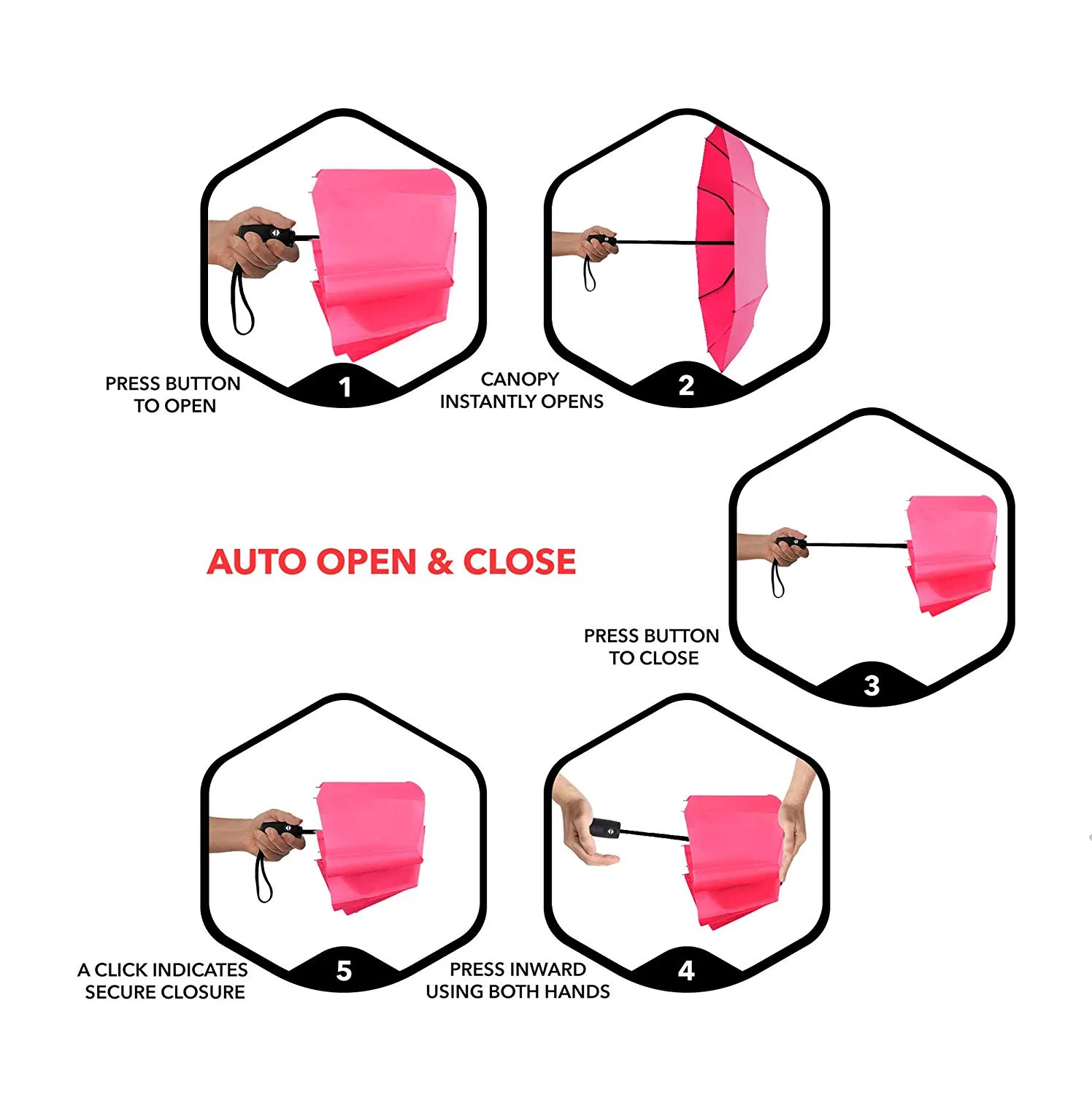 PRESS BUTTON TO OPEN

1

CANOPY INSTANTLY OPENS

2

AUTO OPEN & CLOSE

PRESS BUTTON TO CLOSE

3

A CLICK INDICATES SECURE CLOSURE

5

PRESS INWARD USING BOTH HANDS

4