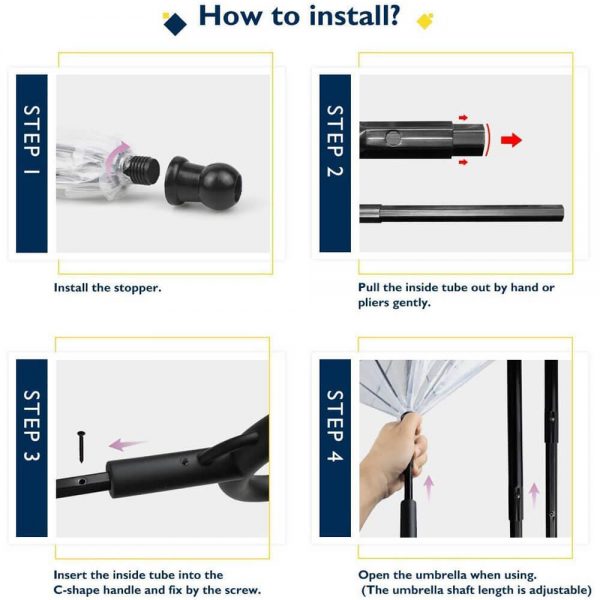 How to install?

STEP 1

Install the stopper.

STEP 2

Pull the inside tube out by hand or pliers gently.

STEP 3

Insert the inside tube into the C-shape handle and fix by the screw.

STEP 4

Open the umbrella when using. (The umbrella shaft length is adjustable)