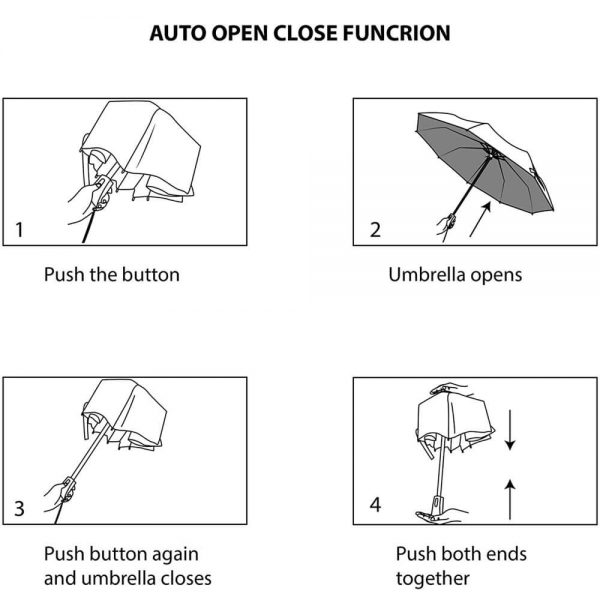 AUTO OPEN CLOSE FUNCRION

1

Push the button

2

Umbrella opens

3

Push button again and umbrella closes

4

Push both ends together