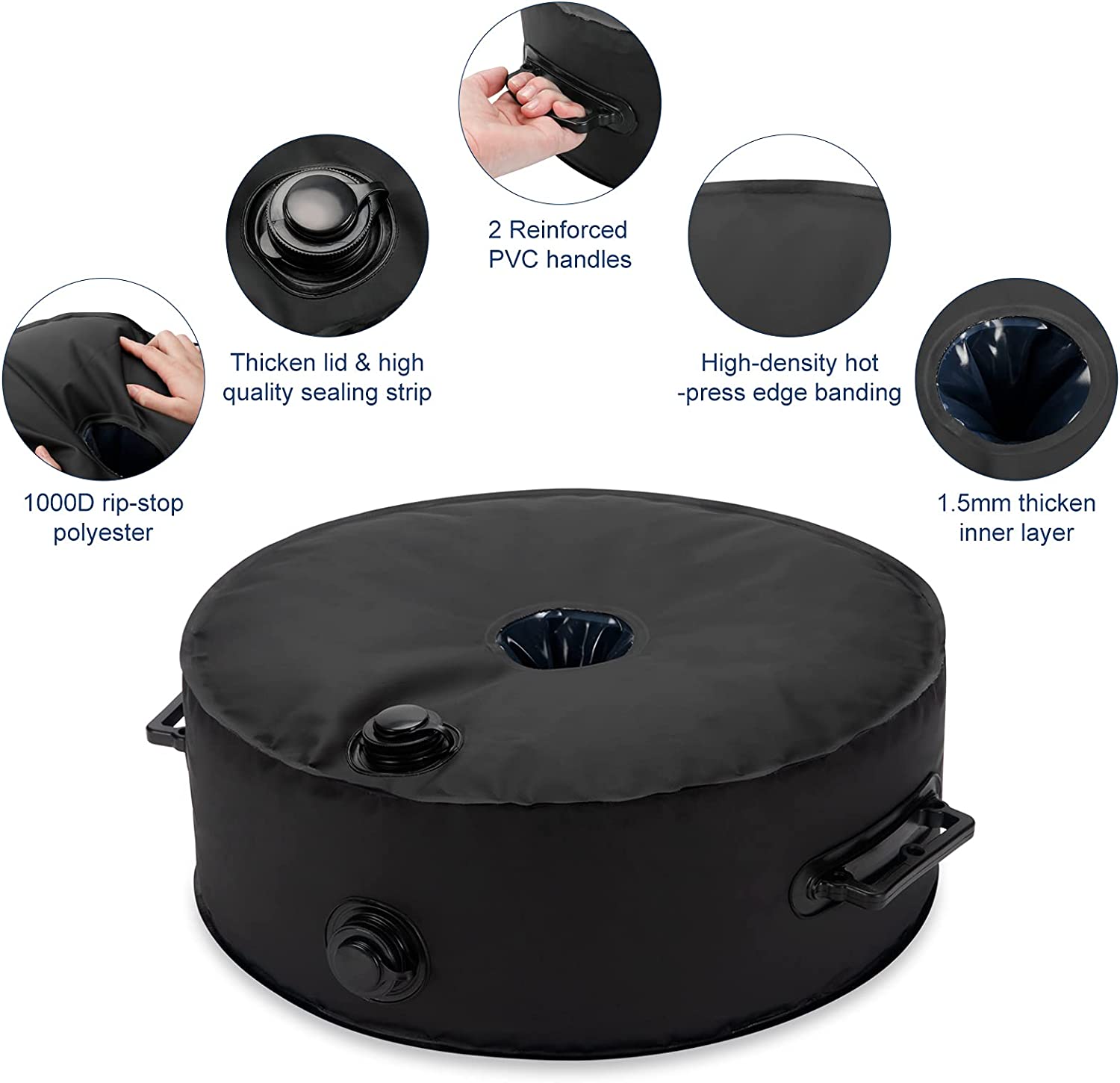 2 Reinforced PVC handles

Thicken lid & high quality sealing strip

High-density hot -press edge banding

1000D rip-stop polyester

1.5mm thicken inner layer