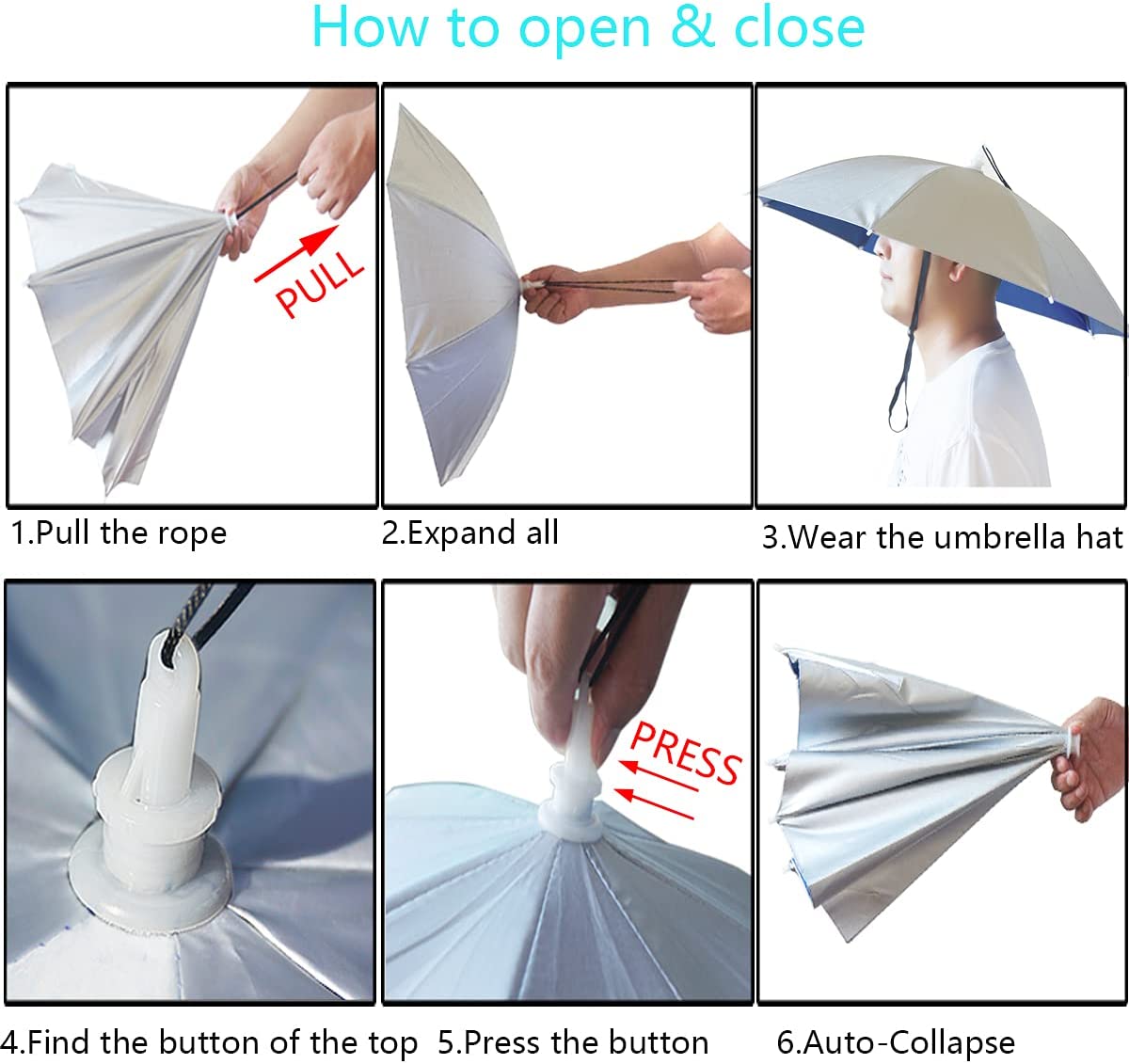 How to open & close

PULL

1.Pull the rope

2.Expand all

3.Wear the umbrella hat

PRESS

4.Find the button of the top

5.Press the button

6.Auto-Collapse