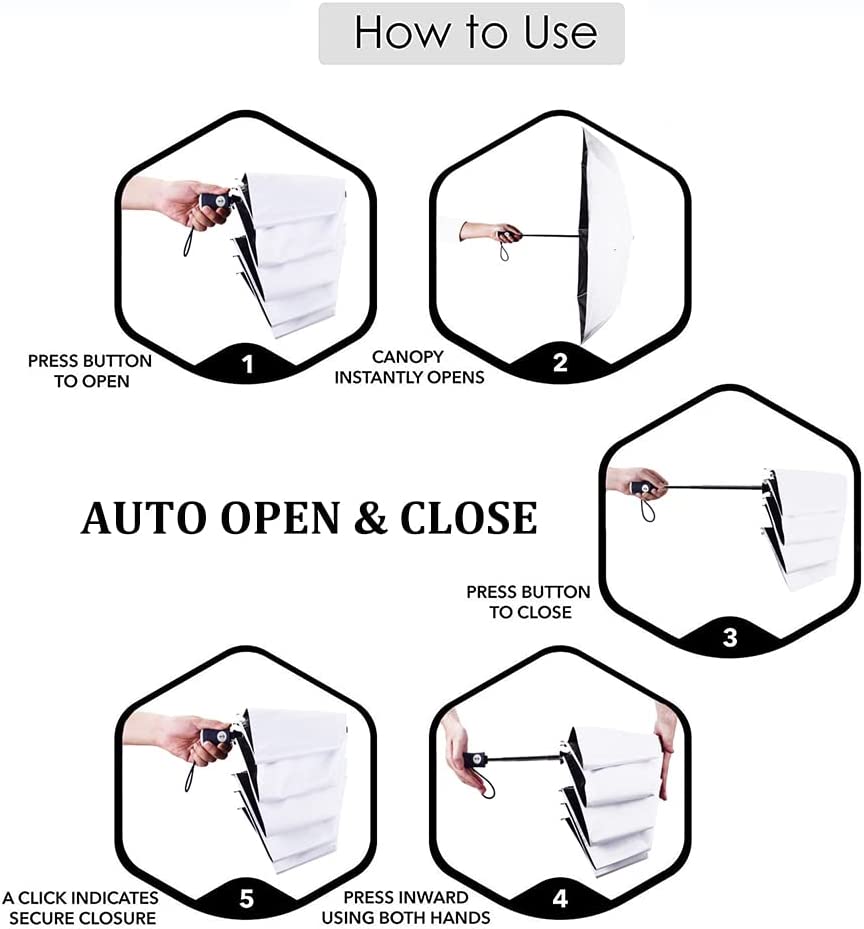 How to Use

PRESS BUTTON TO OPEN

1

CANOPY INSTANTLY OPENS

2

AUTO OPEN & CLOSE

PRESS BUTTON TO CLOSE

3

A CLICK INDICATES SECURE CLOSURE

5

PRESS INWARD USING BOTH HANDS

4