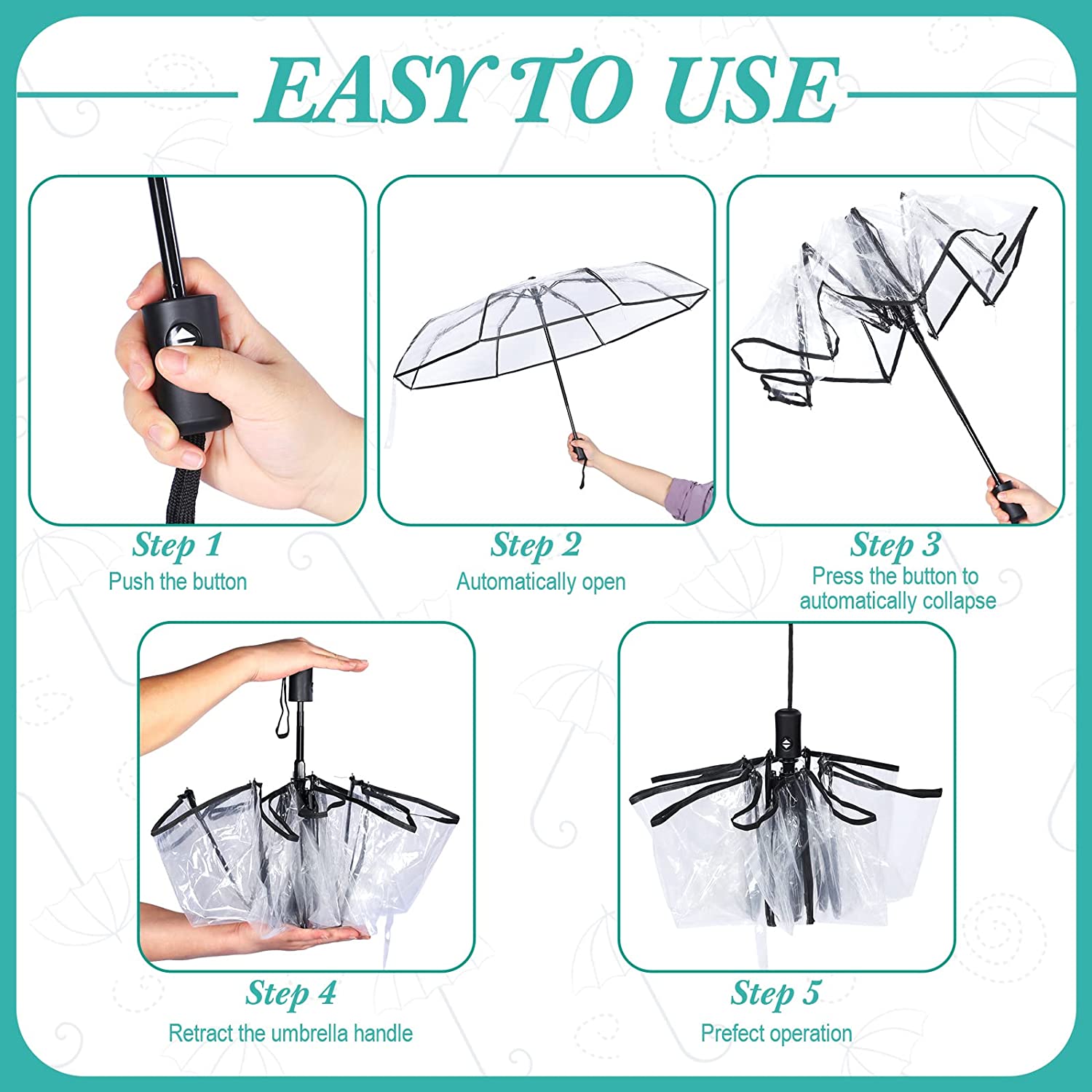 EASY TO USE

Step 1
Push the button

Step 2
Automatically open

Step 3
Press the button to automatically collapse

Step 4
Retract the umbrella handle

Step 5
Prefect operation