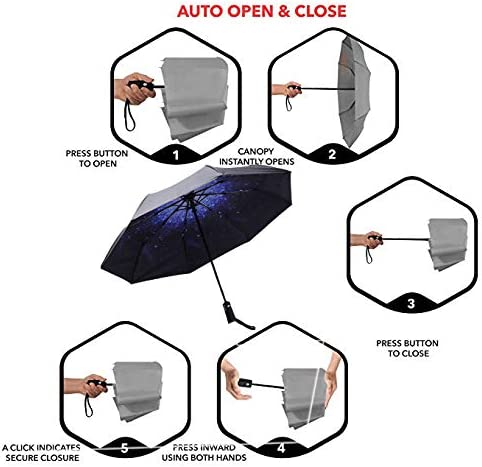 AUTO OPEN & CLOSE

1
PRESS BUTTON TO OPEN

2
CANOPY INSTANTLY OPENS

3
PRESS BUTTON TO CLOSE

4
PRESS INWARD USING BOTH HANDS

5
A CLICK INDICATES SECURE CLOSURE