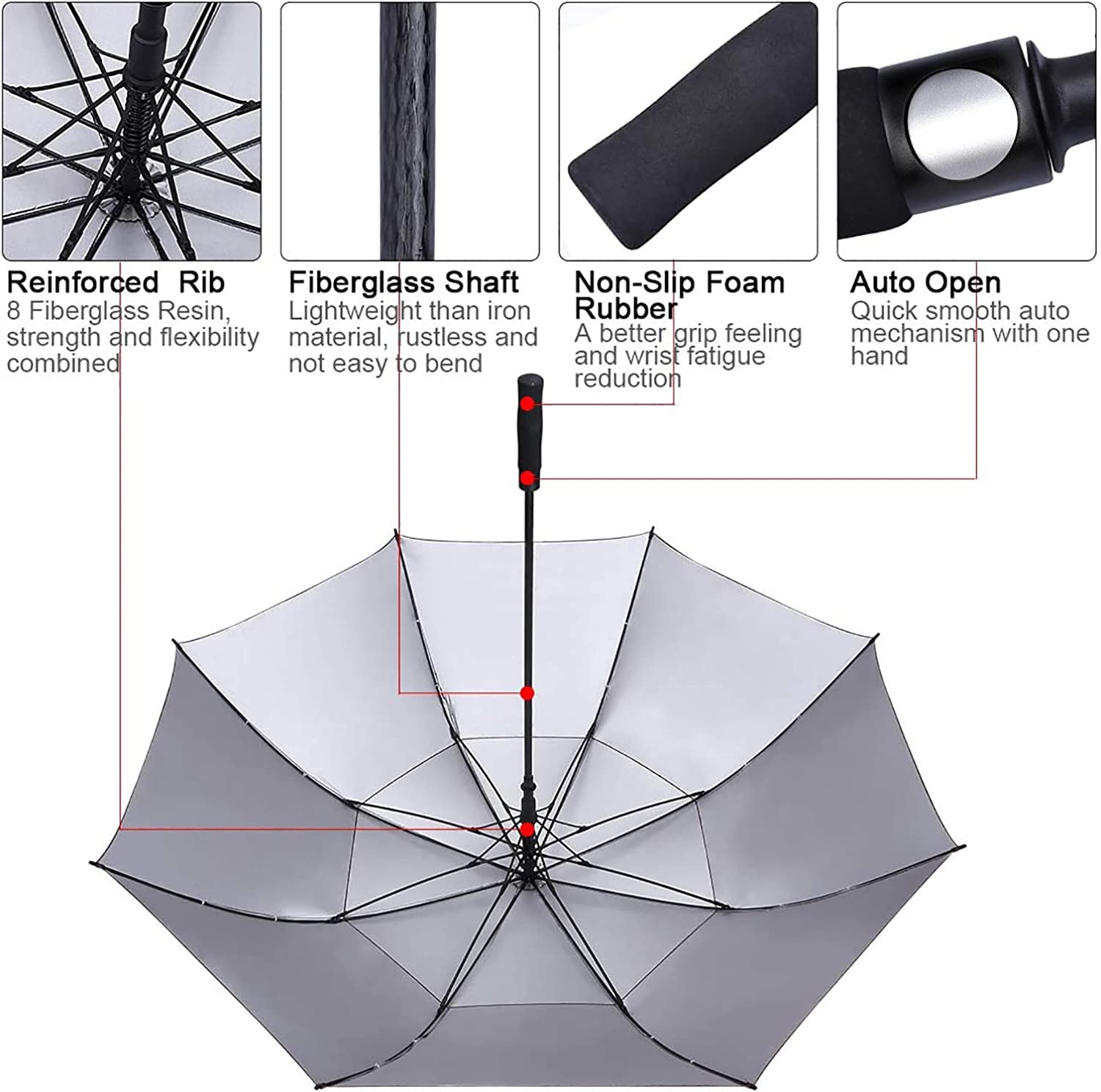 Reinforced Rib
8 Fiberglass Resin, strength and flexibility combined

Fiberglass Shaft
Lightweight than iron material, rustless and not easy to bend

Non-Slip Foam Rubber
A better grip feeling and wrist fatigue reduction

Auto Open
Quick smooth auto mechanism with one hand