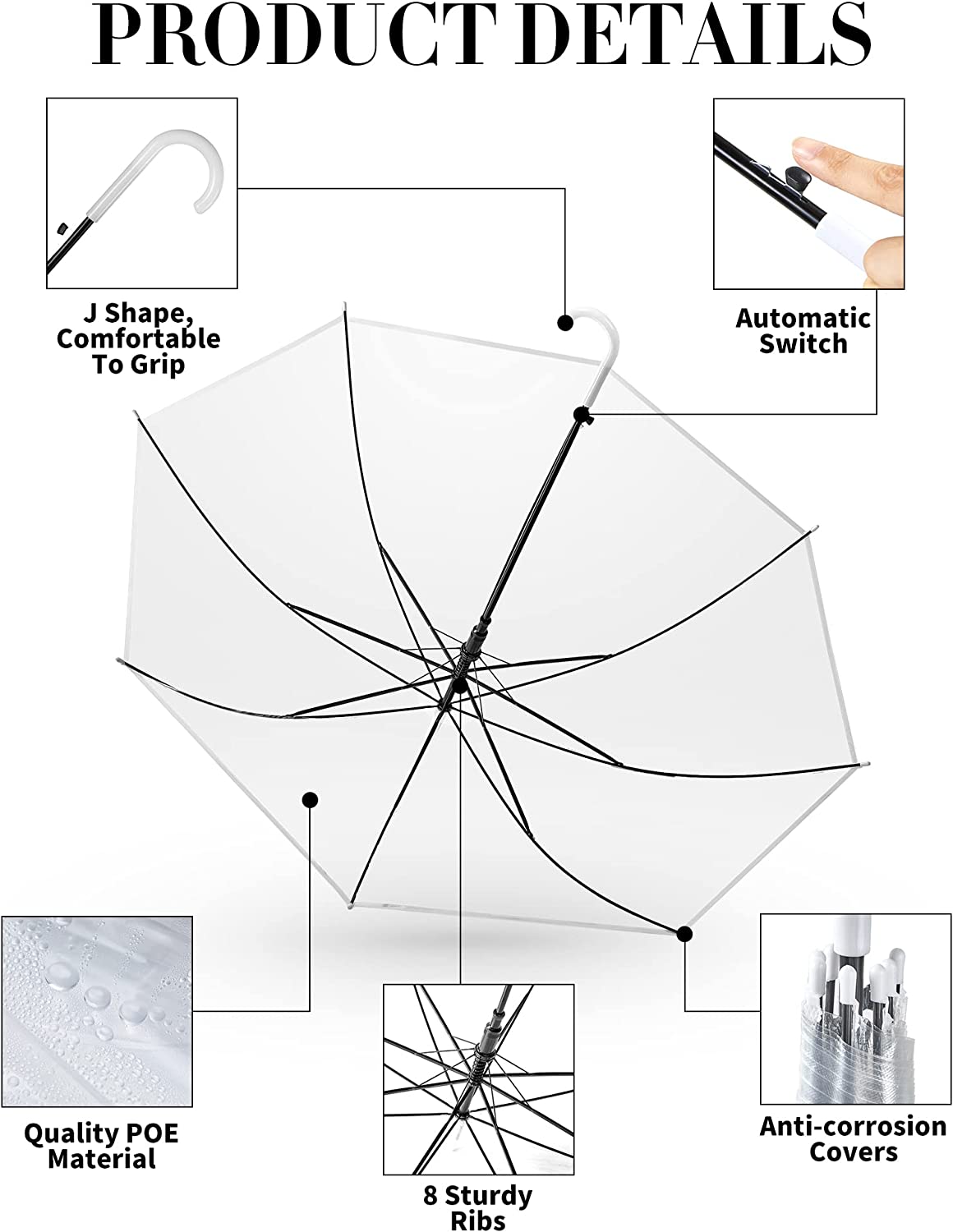 PRODUCT DETAILS

J Shape, Comfortable To Grip

Automatic Switch

Quality POE Material

8 Sturdy Ribs

Anti-corrosion Covers