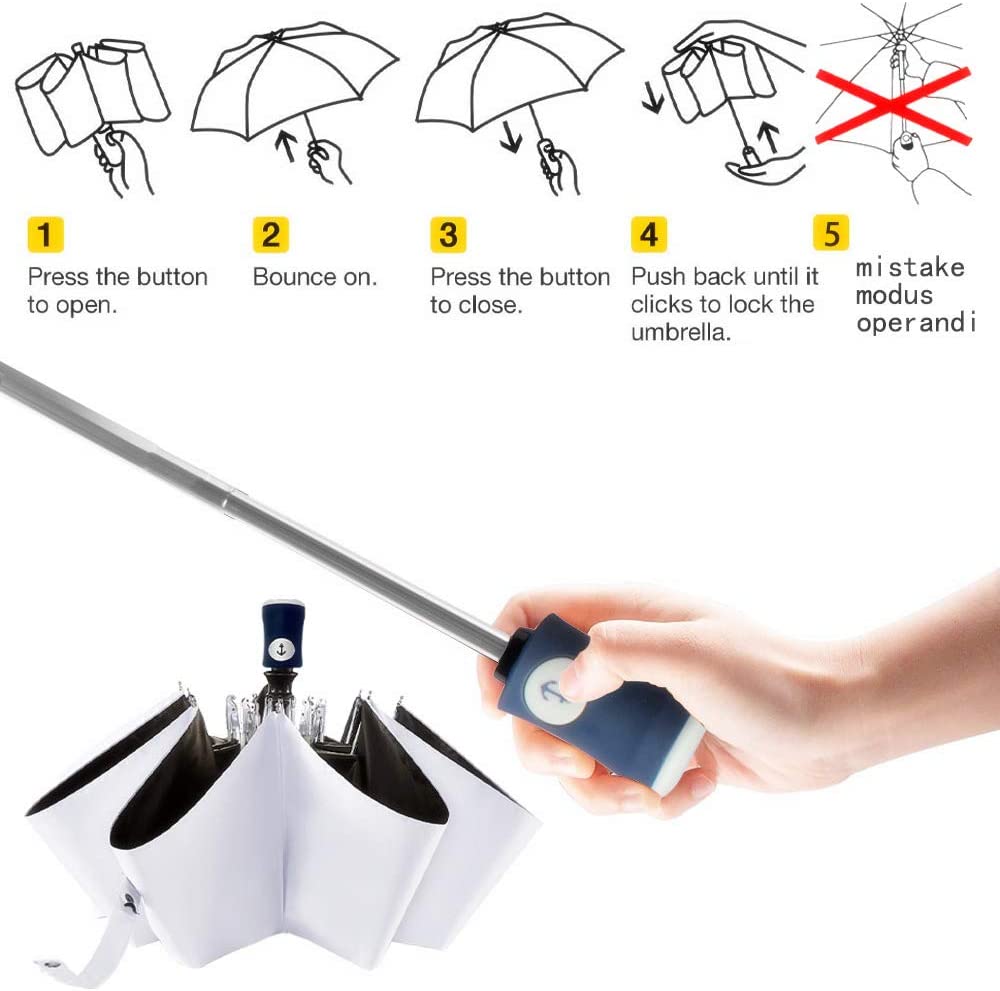 1
Press the button to open.

2
Bounce on.

3
Press the button to close.

4
Push back until it clicks to lock the umbrella.

5
mistake modus operandi