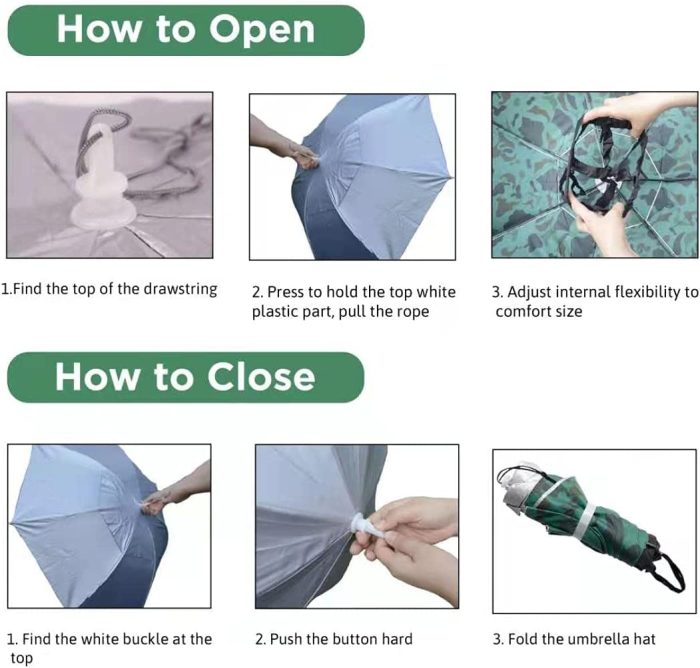 How to Open

1.Find the top of the drawstring

2. Press to hold the top white plastic part, pull the rope

3. Adjust internal flexibility to comfort size

How to Close

1. Find the white buckle at the top

2. Push the button hard

3. Fold the umbrella hat