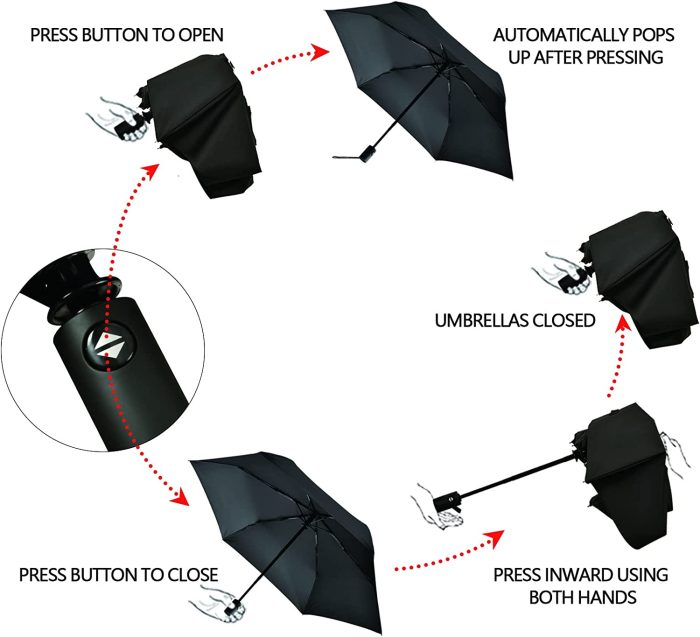 PRESS BUTTON TO OPEN

AUTOMATICALLY POPS UP AFTER PRESSING

UMBRELLAS CLOSED

PRESS BUTTON TO CLOSE

PRESS INWARD USING BOTH HANDS