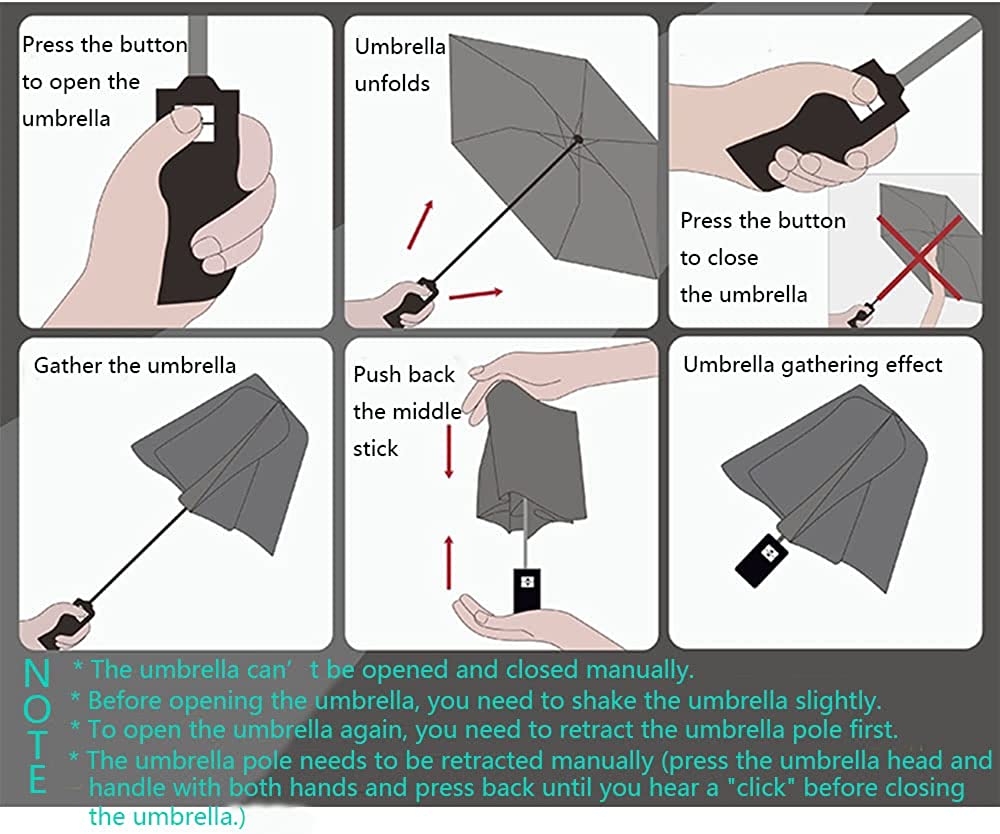 Press the button to open the umbrella

Umbrella unfolds

Press the button to close the umbrella

Gather the umbrella

Push back the middle stick

Umbrella gathering effect

NOTE

* The umbrella can’ t be opened and closed manually.
* Before opening the umbrella, you need to shake the umbrella slightly.
* To open the umbrella again, you need to retract the umbrella pole first.
* The umbrella pole needs to be retracted manually (press the umbrella head and handle with both hands and press back until you hear a "click" before closing the umbrella.)