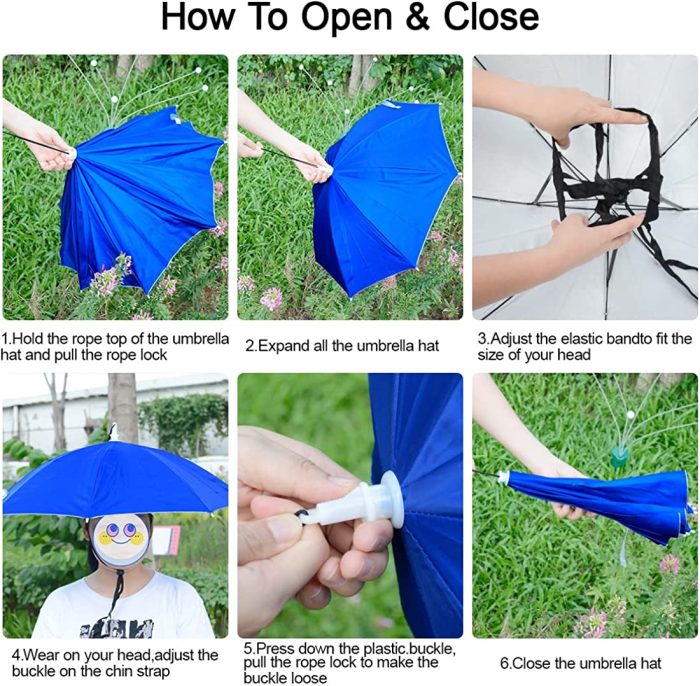 How To Open & Close

1.Hold the rope top of the umbrella hat and pull the rope lock

2.Expand all the umbrella hat

3.Adjust the elastic bandto fit the size of your head

4.Wear on your head,adjust the buckle on the chin strap

5.Press down the plastic.buckle, pull the rope lock to make the buckle loose

6.Close the umbrella hat