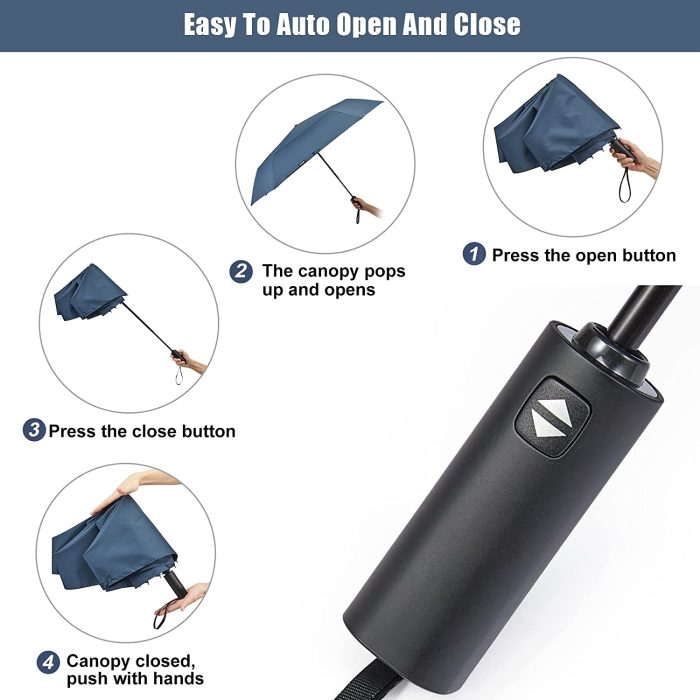 Easy To Auto Open And Close

1 Press the open button

2 The canopy pops up and opens

3 Press the close button

4 Canopy closed, push with hands