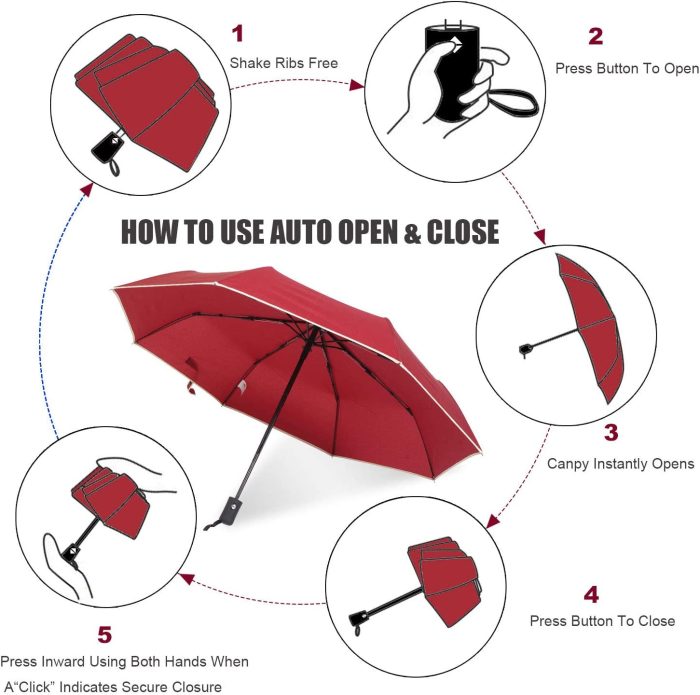 1
Shake Ribs Free

2
Press Button To Open

HOW TO USE AUTO OPEN & CLOSE

3
Canpy Instantly Opens

4
Press Button To Close

5
Press Inward Using Both Hands When A“Click” Indicates Secure Closure