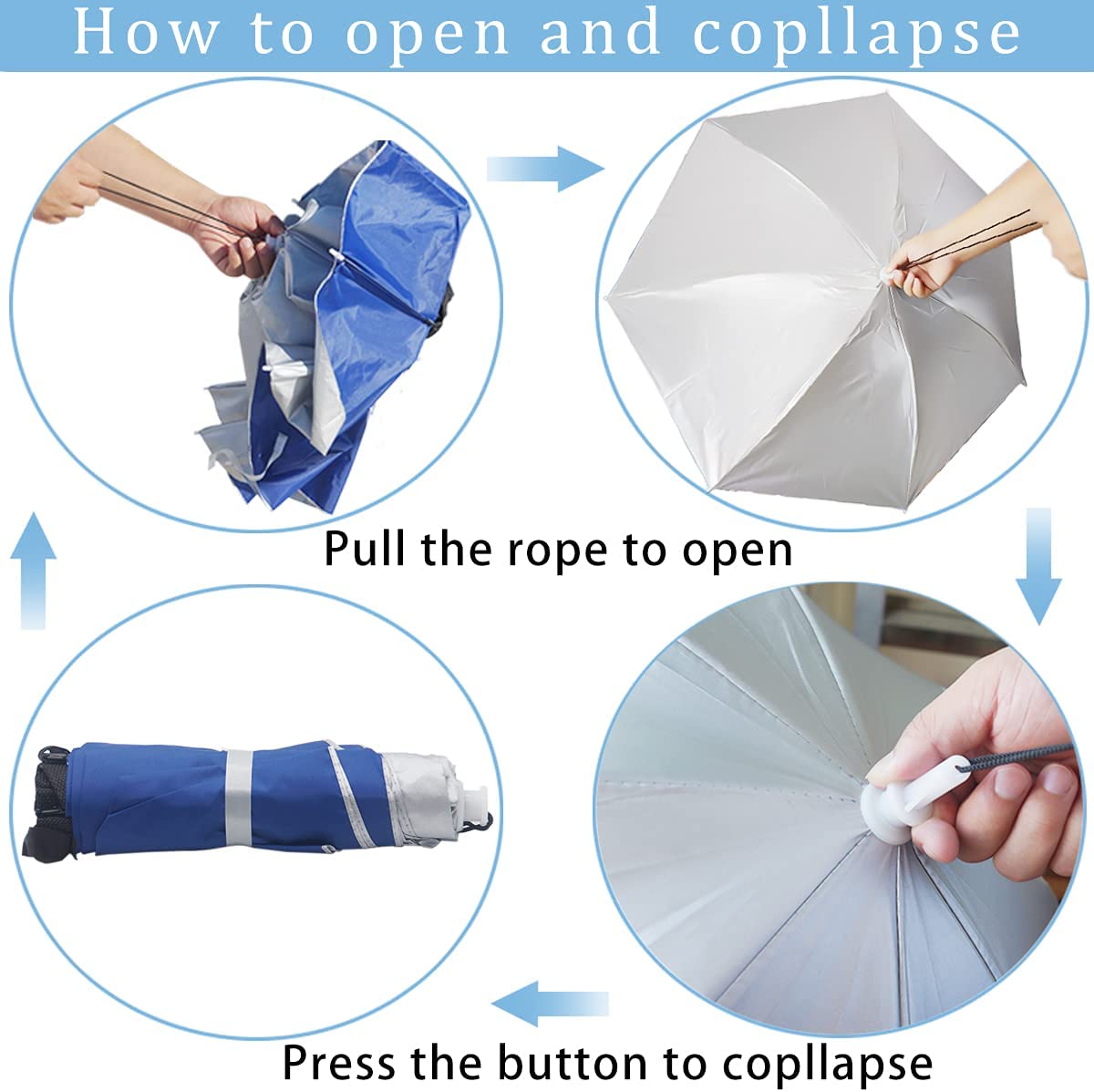 How to open and copllapse

Pull the rope to open

Press the button to copllapse