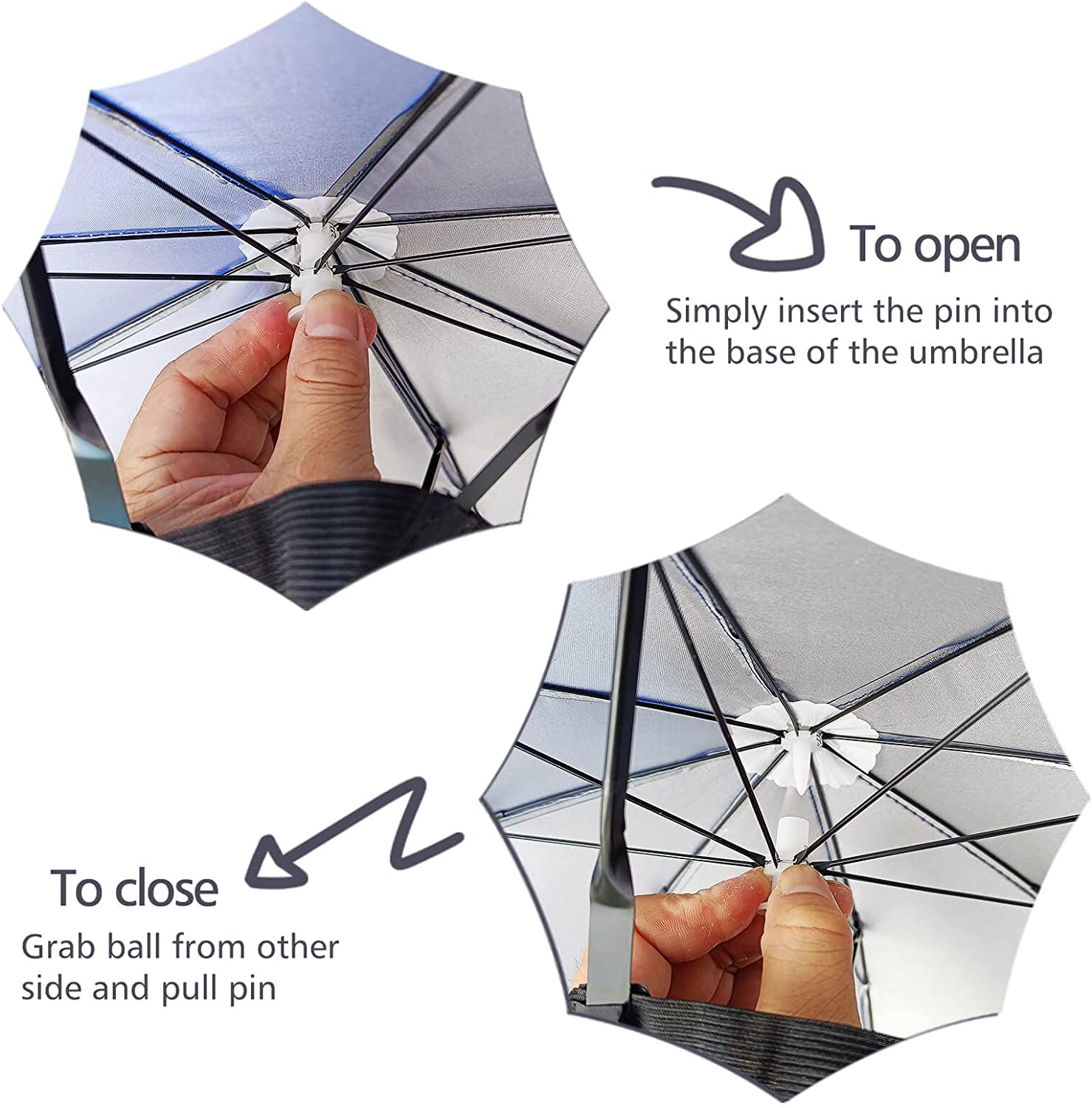 To open

Simply insert the pin into the base of the umbrella

To close

Grab ball from other side and pull pin