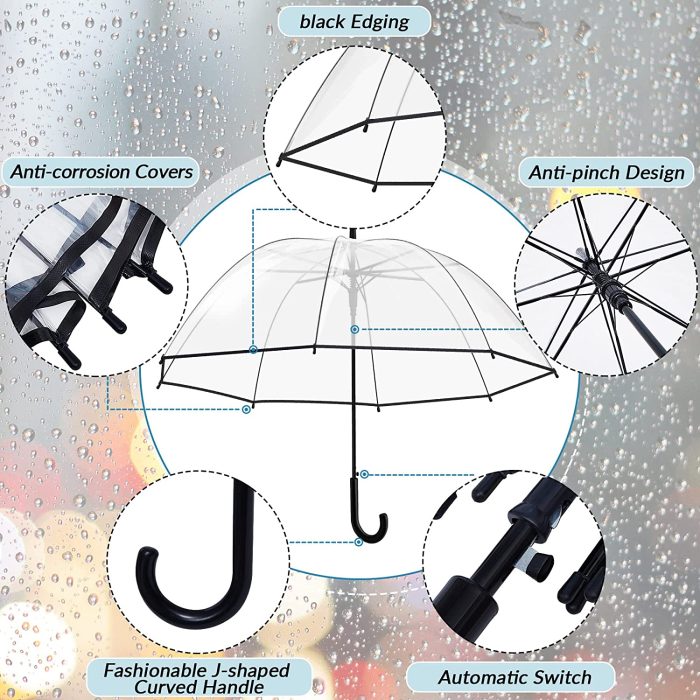 black Edging

Anti-corrosion Covers

Anti-pinch Design

Fashionable J-shaped Curved Handle

Automatic Switch