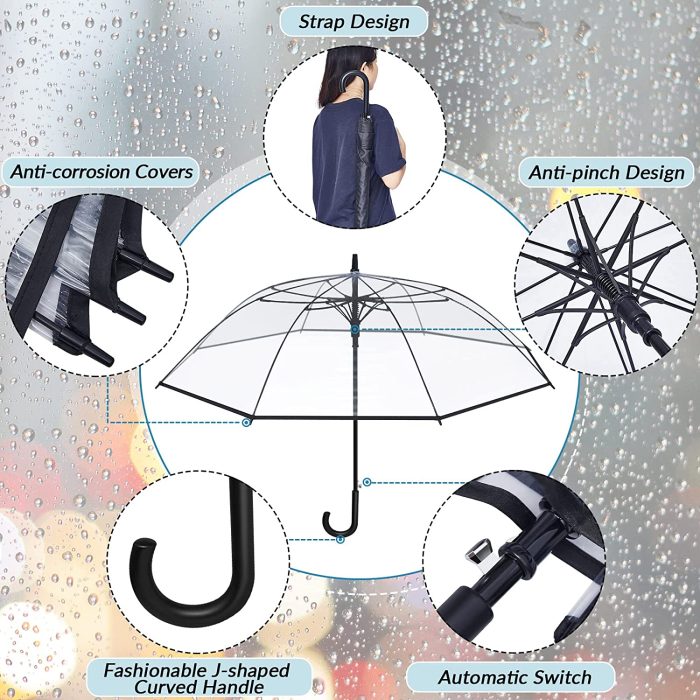 Strap Design

Anti-corrosion Covers

Anti-pinch Design

Fashionable J-shaped Curved Handle

Automatic Switch