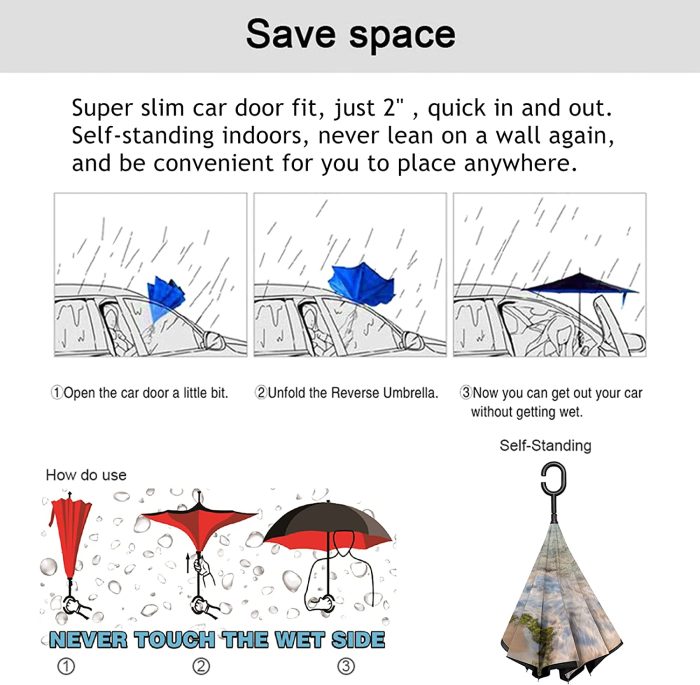 Save space

Super slim car door fit, just 2" , quick in and out. Self-standing indoors, never lean on a wall again, and be convenient for you to place anywhere.

①Open the car door a little bit.

②Unfold the Reverse Umbrella.

③Now you can get out your car without getting wet.

Self-Standing

How do use

NEVER TOUCH THE WET SIDE

①

②

③